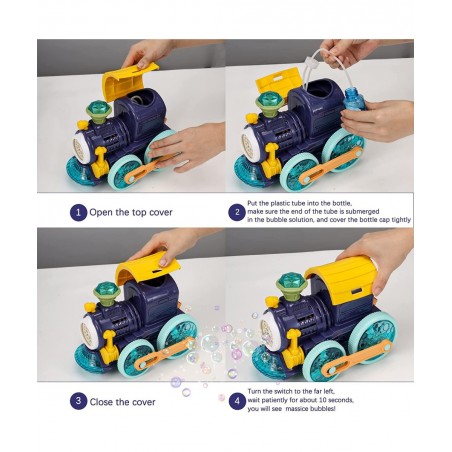 1 Open the top cover

2 Put the plastic tube into the bottle, make sure the end of the tube is submerged in the bubble solution, and cover the bottle cap tightly

3 Close the cover

4 Turn the switch to the far left, wait patiently for about 10 seconds, you will see massice bubbles!