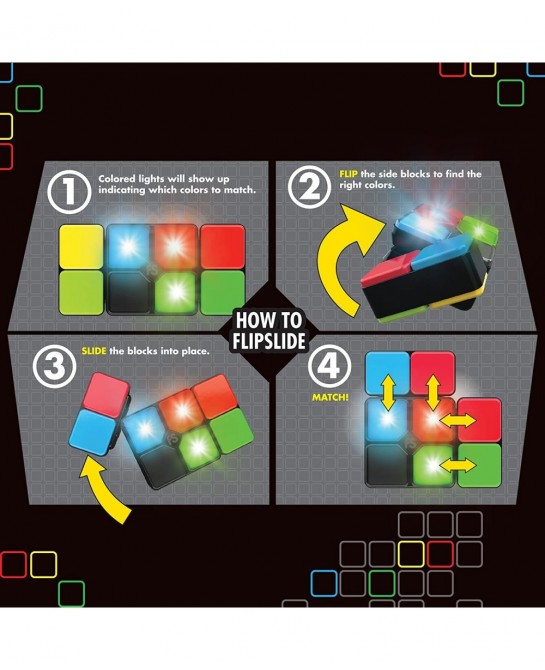 1 Colored lights will show up indicating which colors to match.

2 FLIP the side blocks to find the right colors.

HOW TO FLIPSLIDE

3 SLIDE the blocks into place.

4 MATCH!