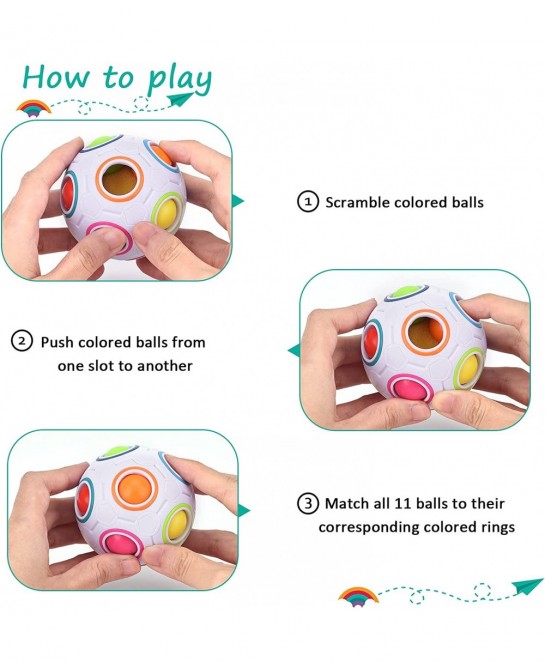 How to play

① Scramble colored balls

② Push colored balls from one slot to another

③ Match all 11 balls to their corresponding colored rings