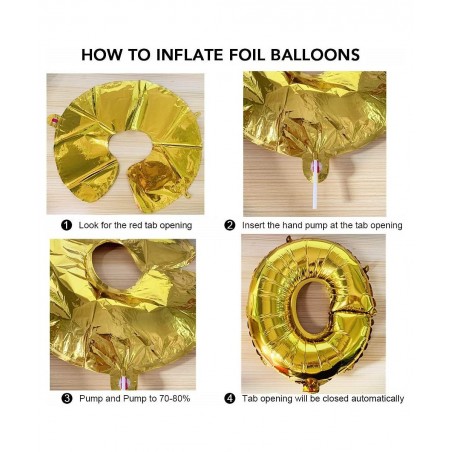 HOW TO INFLATE FOIL BALLOONS

❶ Look for the red tab opening

❷ Insert the hand pump at the tab opening

❸ Pump and Pump to 70-80%

❹ Tab opening will be closed automatically