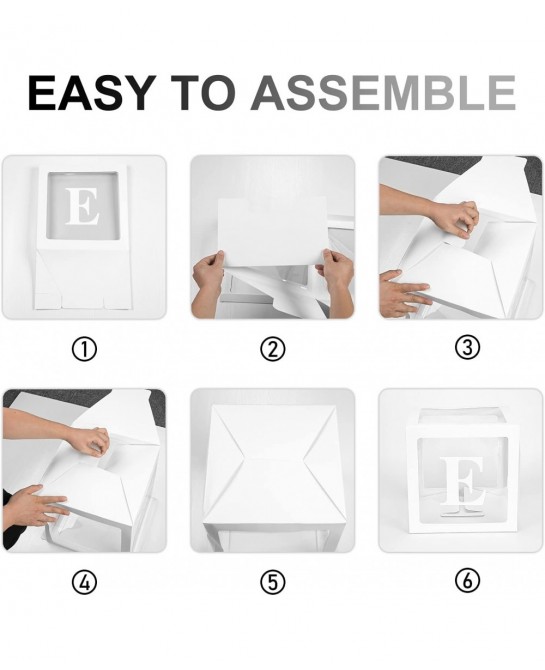 EASY TO ASSEMBLE

E

①

②

③

④

⑤

E

⑥