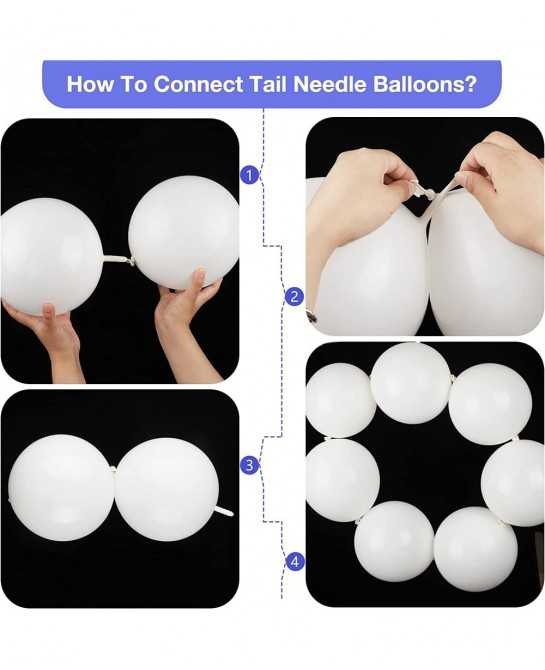 How To Connect Tail Needle Balloons?

1

2

3

4