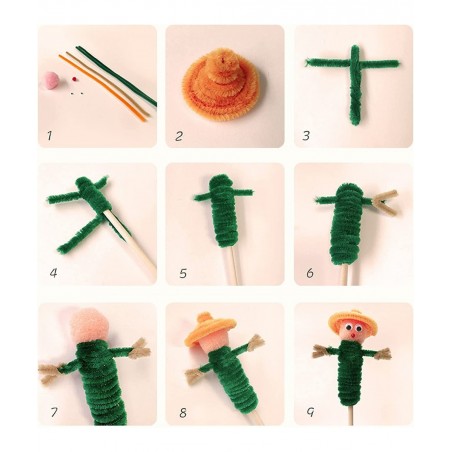 1
2
3
4
5
6
7
8
9