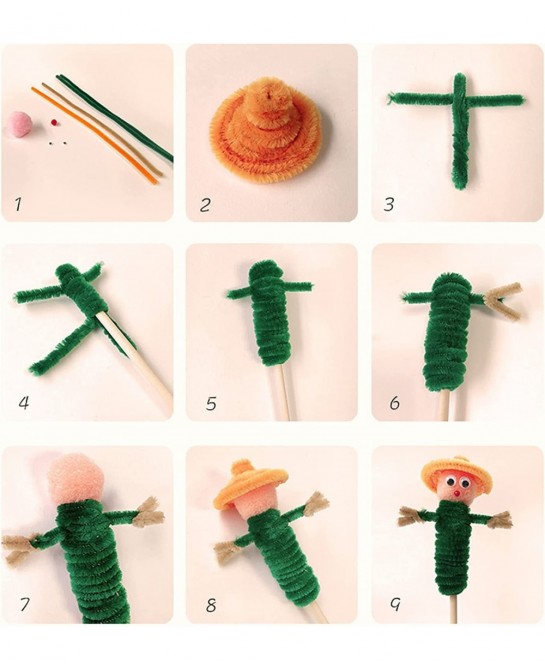 1
2
3
4
5
6
7
8
9