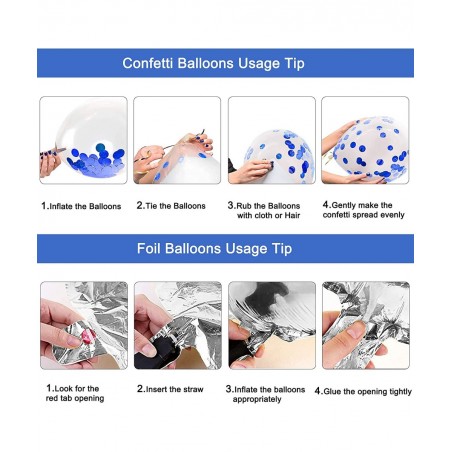 Confetti Balloons Usage Tip

1.Inflate the Balloons

2.Tie the Balloons

3.Rub the Balloons with cloth or Hair

4.Gently make the confetti spread evenly

Foil Balloons Usage Tip

1.Look for the red tab opening

2.Insert the straw

3.Inflate the balloons appropriately

4.Glue the opening tightly