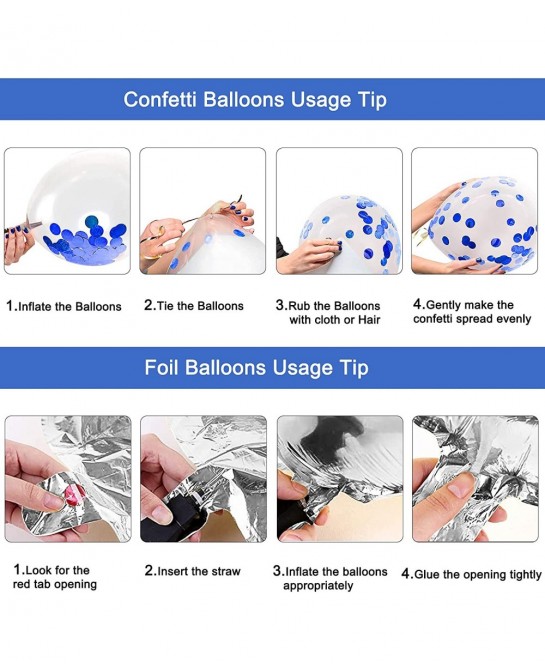 Confetti Balloons Usage Tip

1.Inflate the Balloons

2.Tie the Balloons

3.Rub the Balloons with cloth or Hair

4.Gently make the confetti spread evenly

Foil Balloons Usage Tip

1.Look for the red tab opening

2.Insert the straw

3.Inflate the balloons appropriately

4.Glue the opening tightly