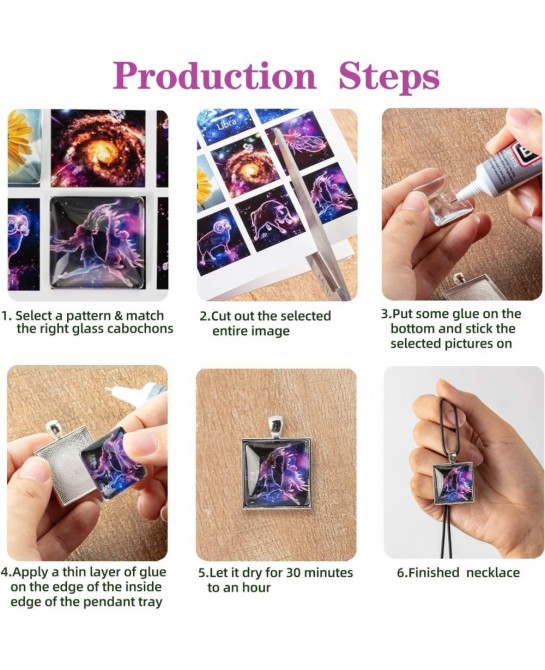 Production Steps

Libra

1. Select a pattern & match the right glass cabochons

2.Cut out the selected entire image

3.Put some glue on the bottom and stick the selected pictures on

4.Apply a thin layer of glue on the edge of the inside edge of the pendant tray

5.Let it dry for 30 minutes to an hour

6.Finished necklace