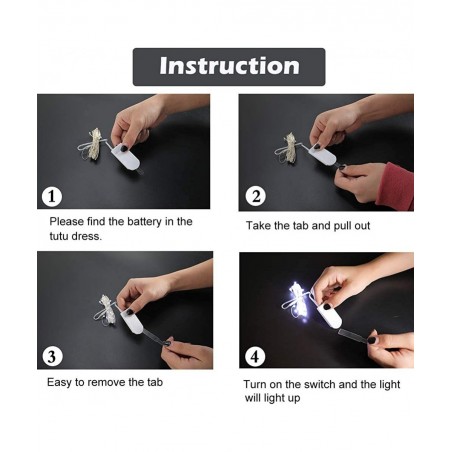 Instruction

1

Please find the battery in the tutu dress.

2

Take the tab and pull out

3

Easy to remove the tab

4

Turn on the switch and the light will light up