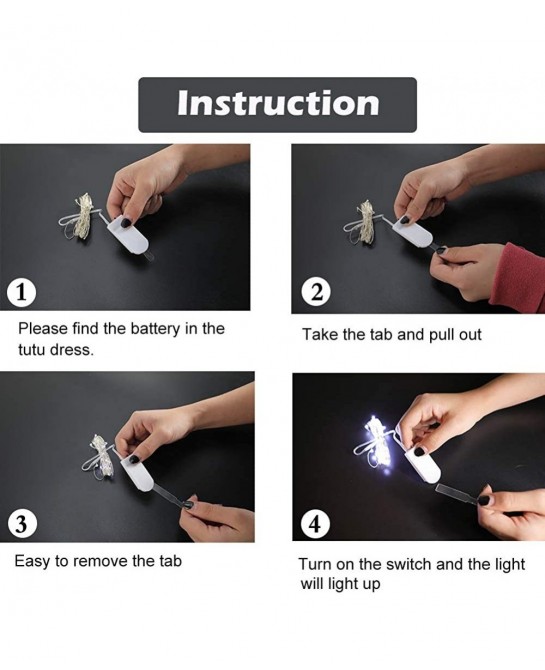 Instruction

1

Please find the battery in the tutu dress.

2

Take the tab and pull out

3

Easy to remove the tab

4

Turn on the switch and the light will light up