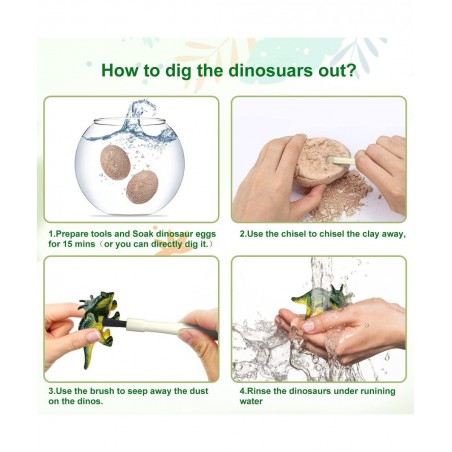 How to dig the dinosuars out?

1.Prepare tools and Soak dinosaur eggs for 15 mins（or you can directly dig it.）

2.Use the chisel to chisel the clay away,

3.Use the brush to seep away the dust on the dinos.

4.Rinse the dinosaurs under runining water