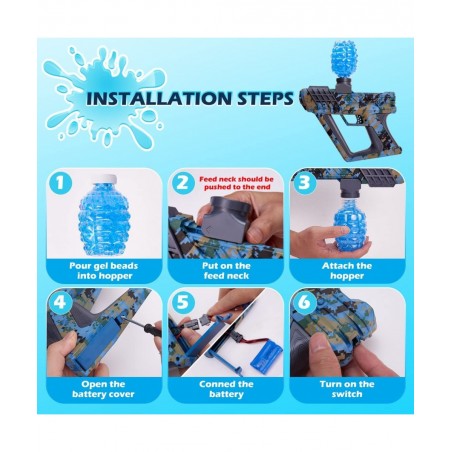 INSTALLATION STEPS

1

Pour gel beads into hopper

2

Feed neck should be pushed to the end

Put on the feed neck

3

Attach the hopper

4

Open the battery cover

5

Conned the battery

6

Turn on the switch