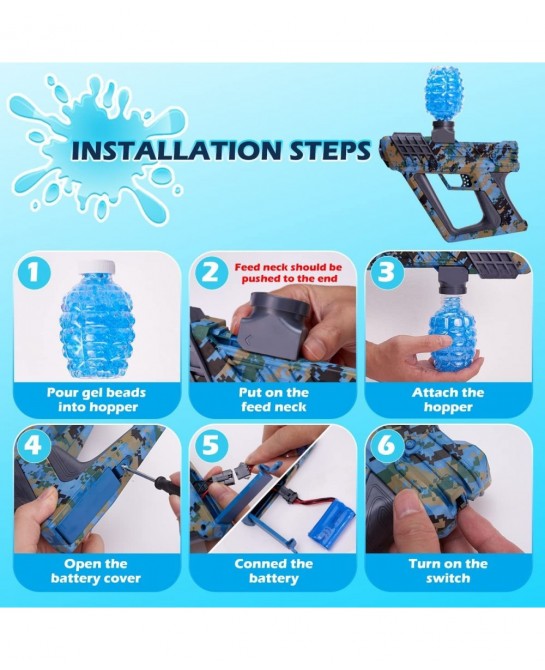 INSTALLATION STEPS

1
Pour gel beads into hopper

2
Feed neck should be pushed to the end
Put on the feed neck

3
Attach the hopper

4
Open the battery cover

5
Conned the battery

6
Turn on the switch