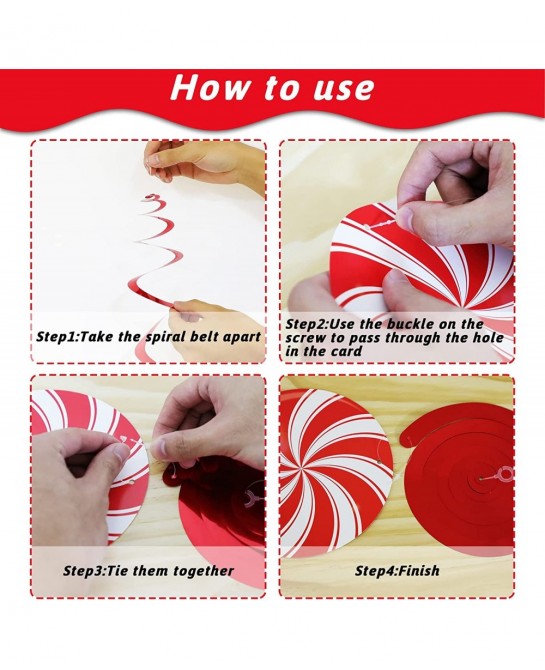 How to use

Step1:Take the spiral belt apart

Step2:Use the buckle on the screw to pass through the hole in the card

Step3:Tie them together

Step4:Finish