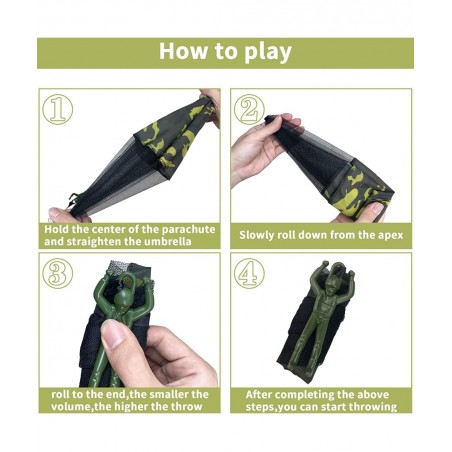 How to play

①

Hold the center of the parachute and straighten the umbrella

②

Slowly roll down from the apex

③

roll to the end,the smaller the volume,the higher the throw

④

After completing the above steps,you can start throwing