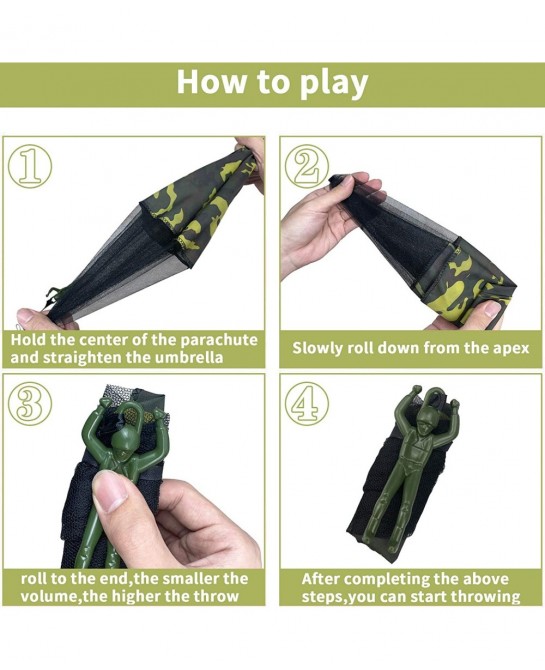 How to play

①

Hold the center of the parachute and straighten the umbrella

②

Slowly roll down from the apex

③

roll to the end,the smaller the volume,the higher the throw

④

After completing the above steps,you can start throwing