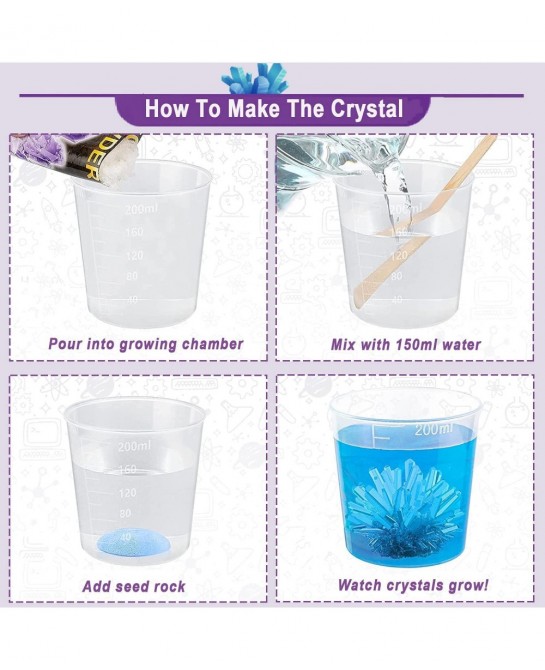 How To Make The Crystal

DER

200ml
160
120
80
40

Pour into growing chamber

200ml
160
120
80
40

Mix with 150ml water

200ml
160
120
80
40

Add seed rock

200ml

Watch crystals grow!