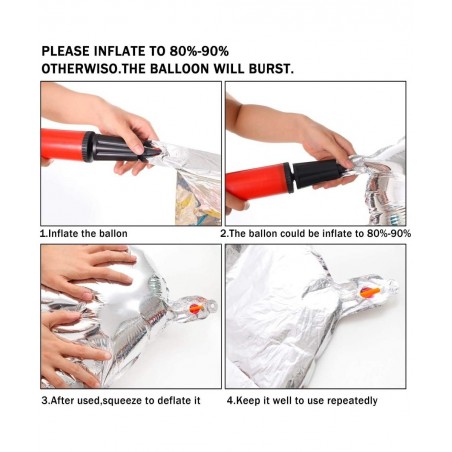 PLEASE INFLATE TO 80%-90%
OTHERWISO.THE BALLOON WILL BURST.

1.Inflate the ballon

2.The ballon could be inflate to 80%-90%

3.After used,squeeze to deflate it

4.Keep it well to use repeatedly