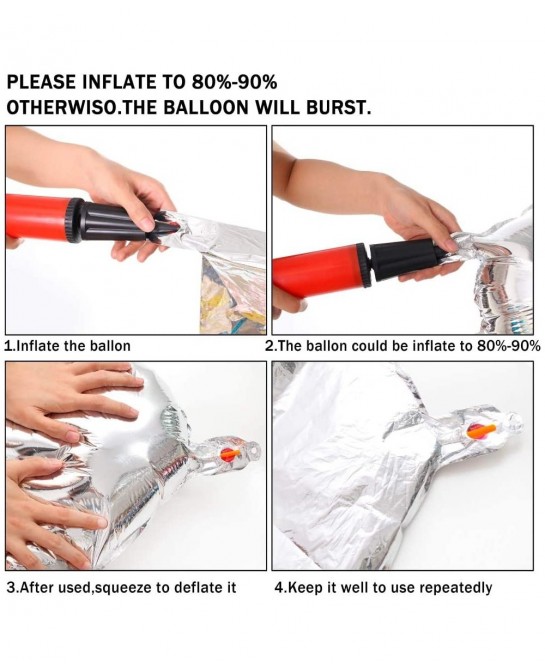 PLEASE INFLATE TO 80%-90%
OTHERWISO.THE BALLOON WILL BURST.

1.Inflate the ballon

2.The ballon could be inflate to 80%-90%

3.After used,squeeze to deflate it

4.Keep it well to use repeatedly