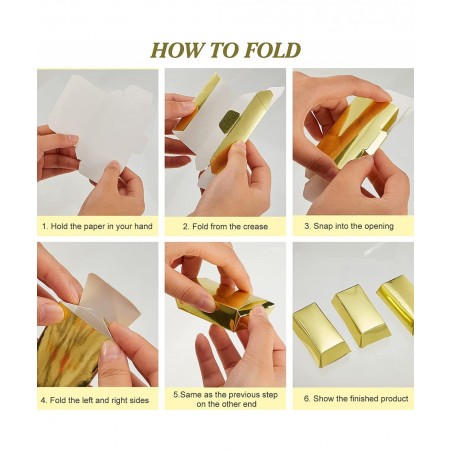 HOW TO FOLD

1. Hold the paper in your hand

2. Fold from the crease

3. Snap into the opening

4. Fold the left and right sides

5.Same as the previous step on the other end

6. Show the finished product