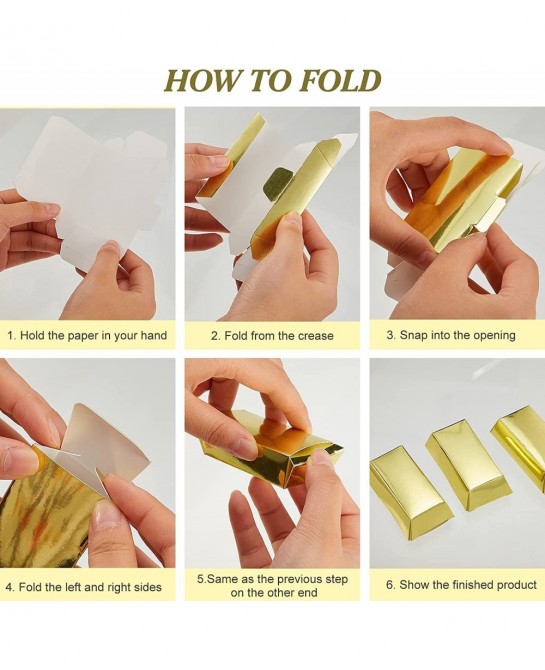 HOW TO FOLD

1. Hold the paper in your hand

2. Fold from the crease

3. Snap into the opening

4. Fold the left and right sides

5.Same as the previous step on the other end

6. Show the finished product