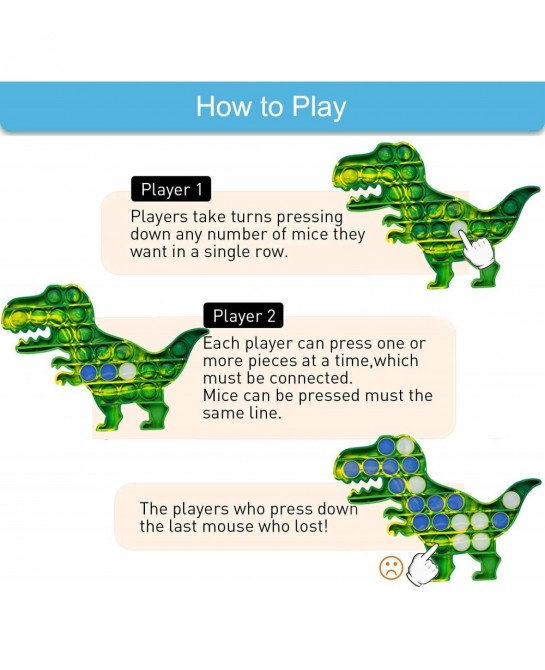 How to Play

Player 1

Players take turns pressing down any number of mice they want in a single row.

Player 2

Each player can press one or more pieces at a time,which must be connected.
Mice can be pressed must the same line.

The players who press down the last mouse who lost!