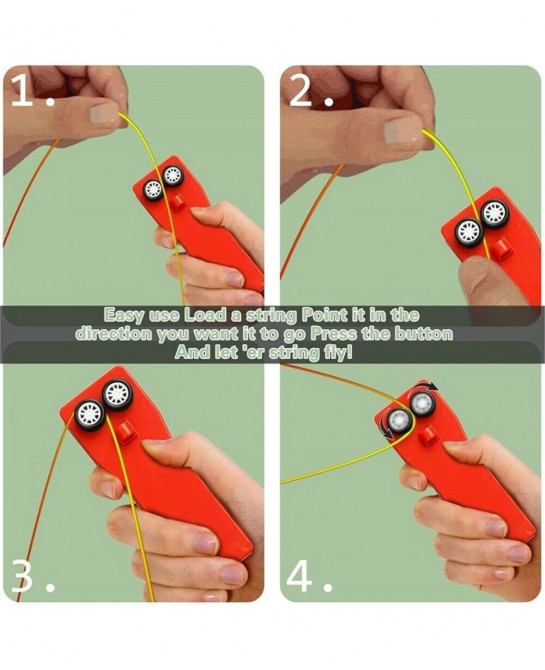 1.

2.

Easy use Load a string Point it in the direction you want it to go Press the button And let 'er string fly!

3.

4.