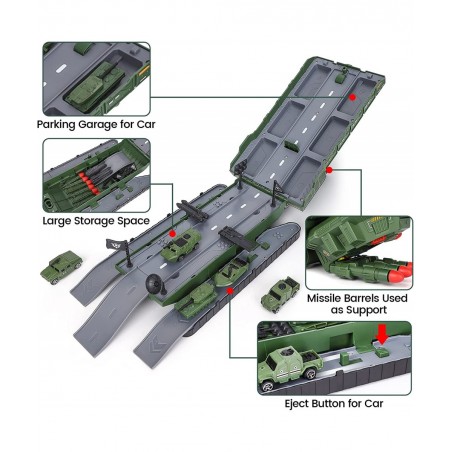 Parking Garage for Car

Large Storage Space

Missile Barrels Used as Support

Eject Button for Car