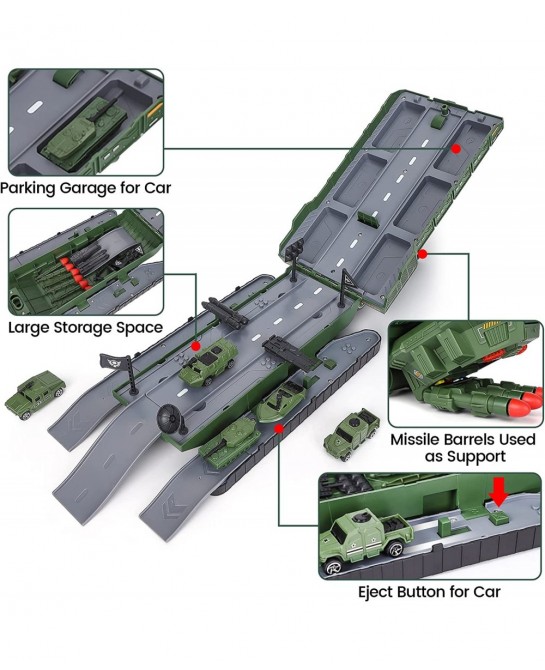 Parking Garage for Car

Large Storage Space

Missile Barrels Used as Support

Eject Button for Car