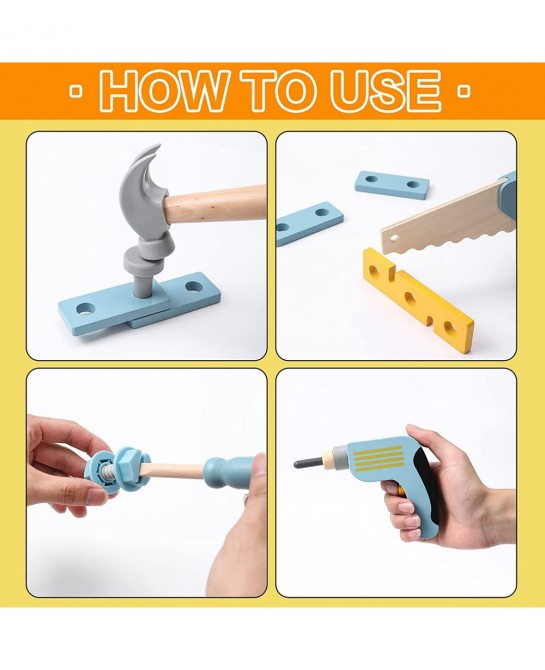 · HOW TO USE ·