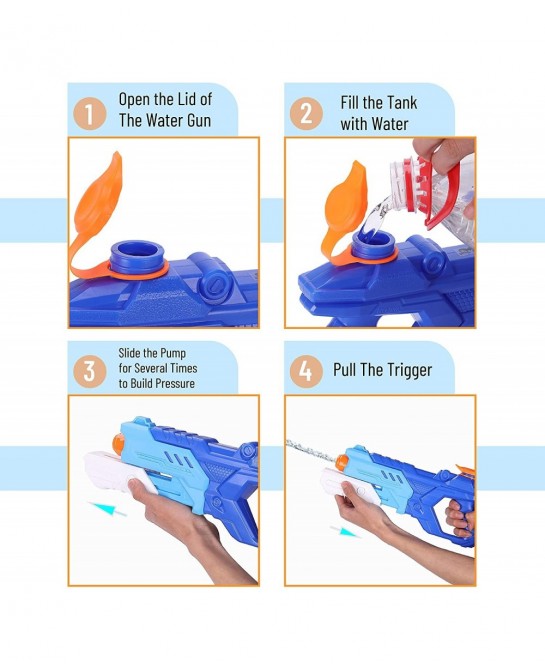 1 Open the Lid of The Water Gun

2 Fill the Tank with Water

3 Slide the Pump for Several Times to Build Pressure

4 Pull The Trigger