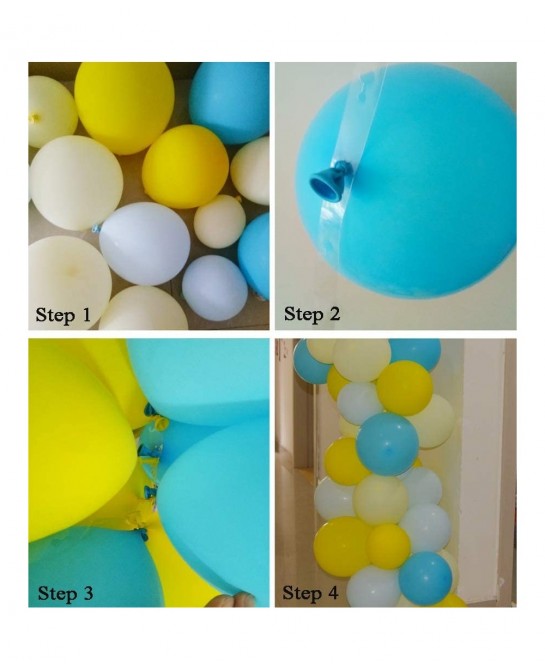 Step 1

Step 2

Step 3

Step 4