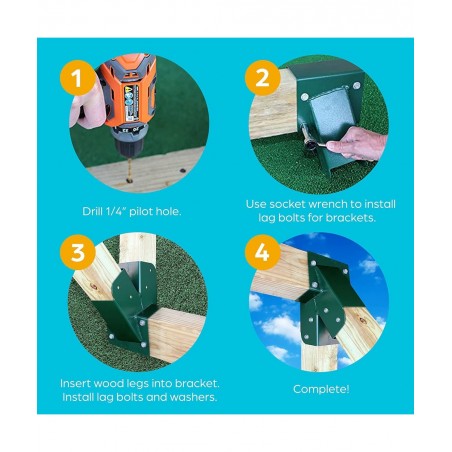 1

Drill 1/4" pilot hole.

2

Use socket wrench to install lag bolts for brackets.

3

Insert wood legs into bracket. Install lag bolts and washers.

4

Complete!