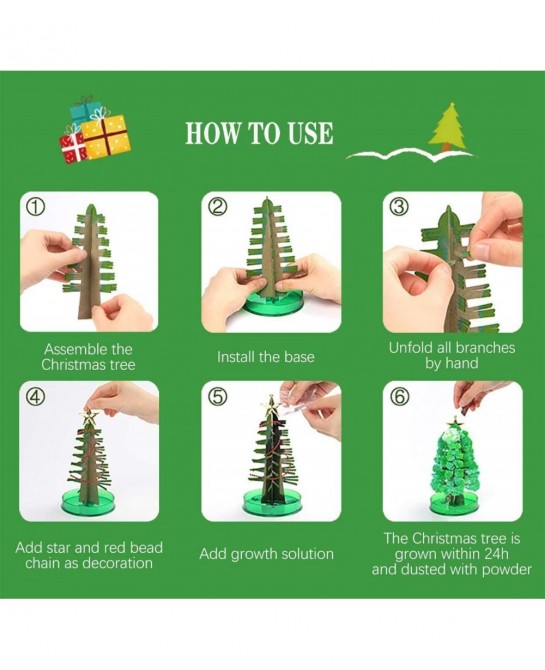 HOW TO USE

①

Assemble the Christmas tree

②

Install the base

③

Unfold all branches by hand

④

Add star and red bead chain as decoration

⑤

Add growth solution

⑥

The Christmas tree is grown within 24h and dusted with powder