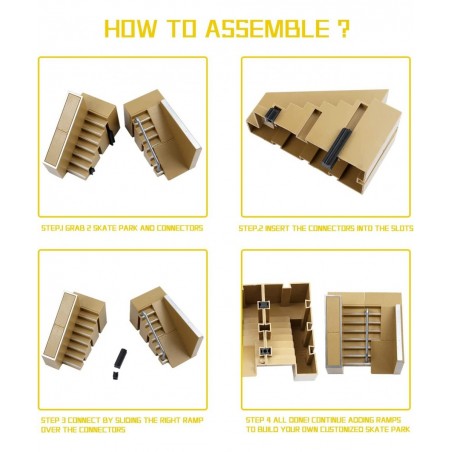 HOW TO ASSEMBLE ?

STEP.1 GRAB 2 SKATE PARK AND CONNECTORS

STEP.2 INSERT THE CONNECTORS INTO THE SLOTS

STEP 3 CONNECT BY SLIDING THE RIGHT RAMP OVER THE CONNECTORS

STEP 4 ALL DONE! CONTINUE ADDING RAMPS TO BUILD YOUR OWN CUSTOMIZED SKATE PARK